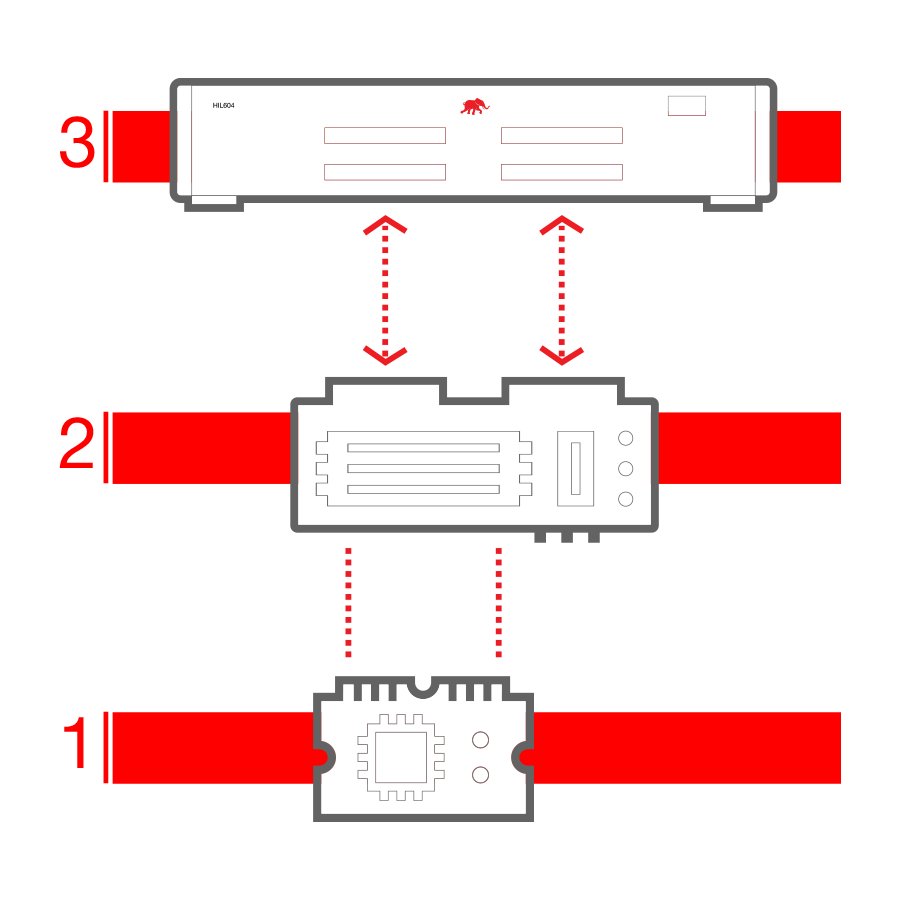 3

HIL604

2

1